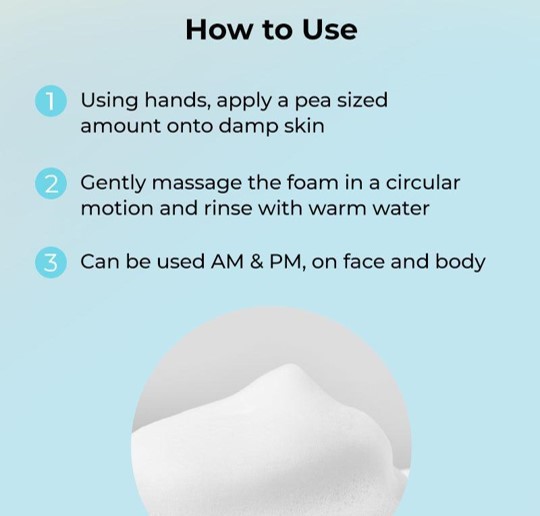 How to Use

1 Using hands, apply a pea sized amount onto damp skin

2 Gently massage the foam in a circular motion and rinse with warm water

3 Can be used AM & PM, on face and body